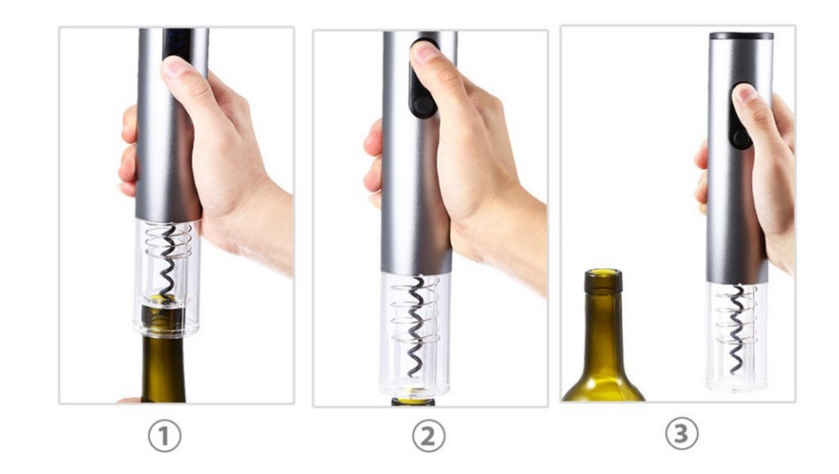 ① ② ③